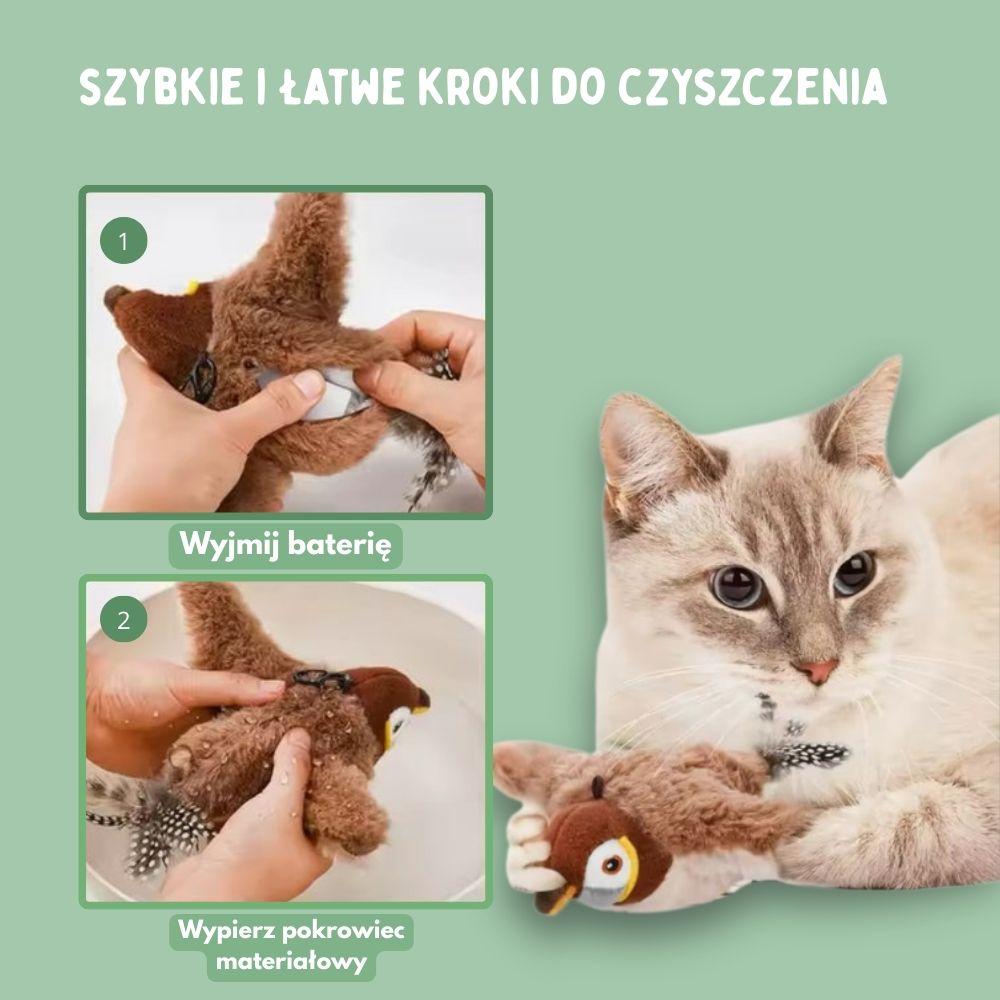 SZYBKIE I ŁATWE KROKI DO CZYSZCZENIA

1

Wyjmij baterię

2

Wypierz pokrowiec materiałowy