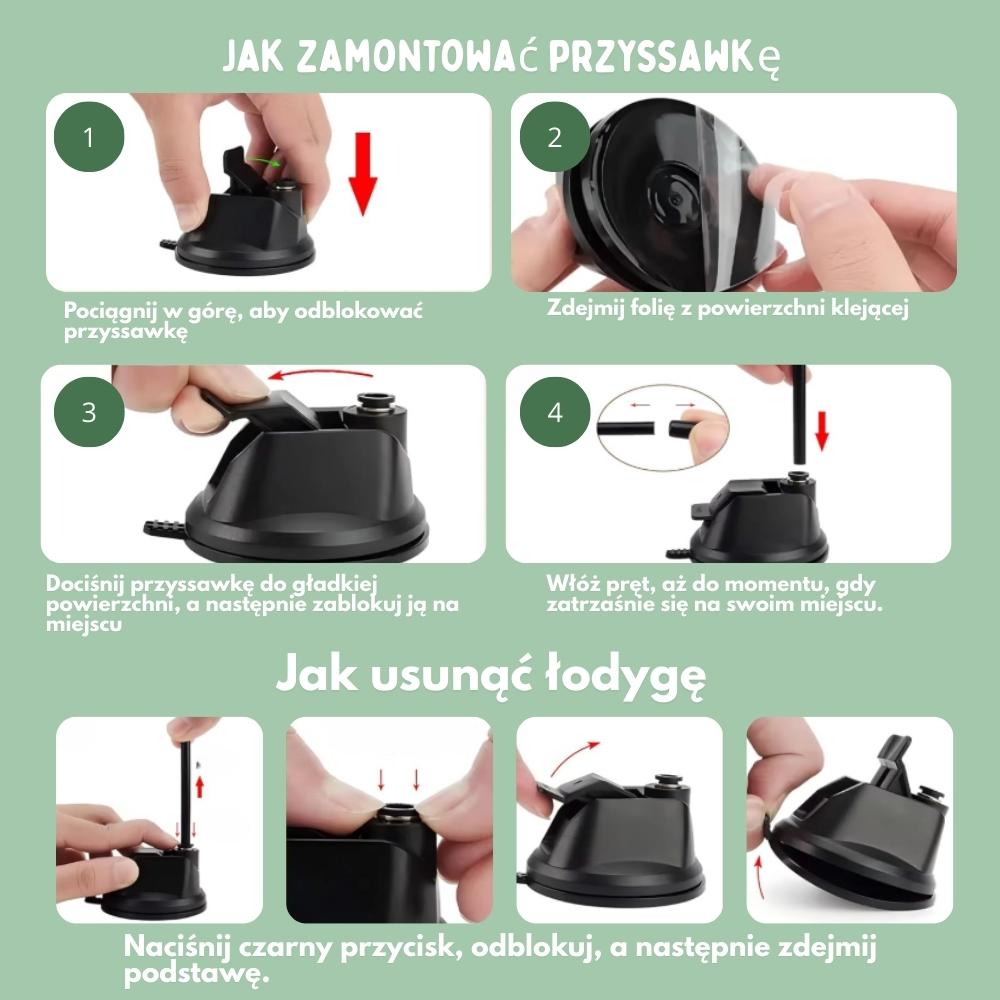 JAK ZAMONTOWAć PRZYSSAWKę

1

Pociągnij w górę, aby odblokować przyssawkę

2

Zdejmij folię z powierzchni klejącej

3

Dociśnij przyssawkę do gładkiej powierzchni, a następnie zablokuj ją na miejscu

4

Włóż pręt, aż do momentu, gdy zatrzaśnie się na swoim miejscu.

Jak usunąć łodygę

Naciśnij czarny przycisk, odblokuj, a następnie zdejmij podstawę.