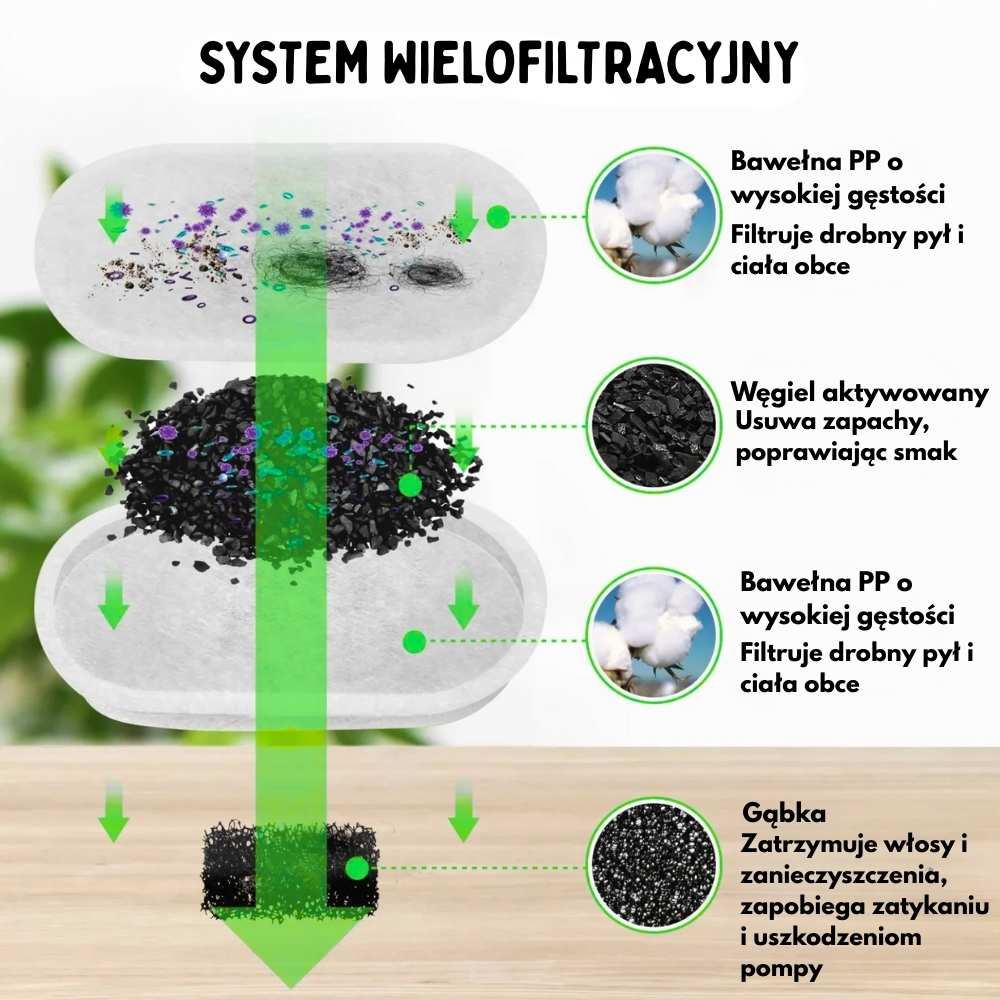 SYSTEM WIELOFILTRACYJNY

Bawełna PP o wysokiej gęstości
Filtruje drobny pył i ciała obce

Węgiel aktywowany
Usuwa zapachy, poprawiając smak

Bawełna PP o wysokiej gęstości
Filtruje drobny pył i ciała obce

Gąbka
Zatrzymuje włosy i zanieczyszczenia, zapobiega zatykaniu i uszkodzeniom pompy