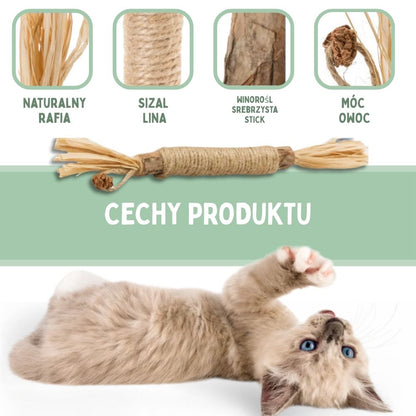 NATURALNY RAFIA

SIZAL LINA

WINOROŚL SREBRZYSTA STICK

MÓC OWOC

CECHY PRODUKTU