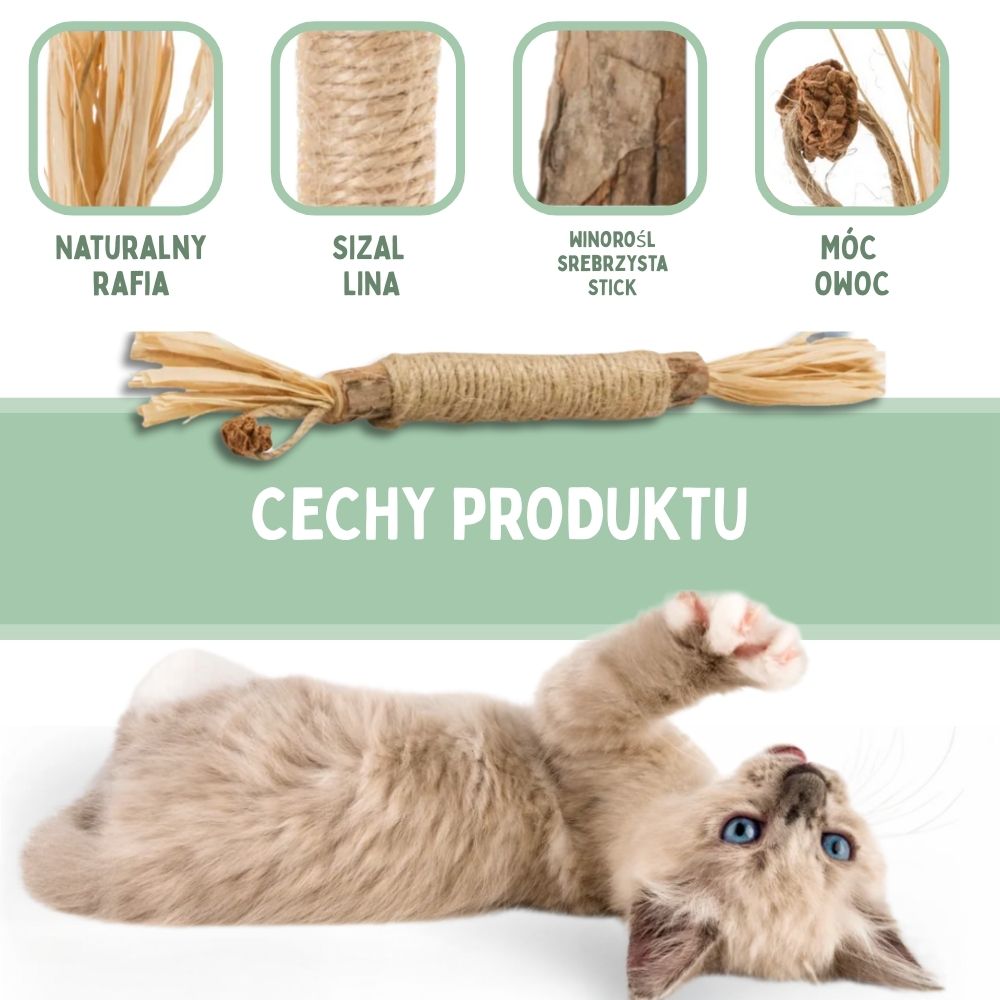 NATURALNY RAFIA

SIZAL LINA

WINOROŚL SREBRZYSTA STICK

MÓC OWOC

CECHY PRODUKTU